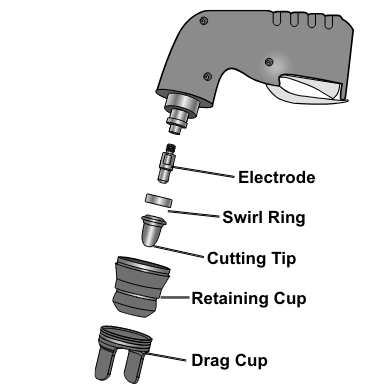 Electrode

Swirl Ring

Cutting Tip

Retaining Cup

Drag Cup