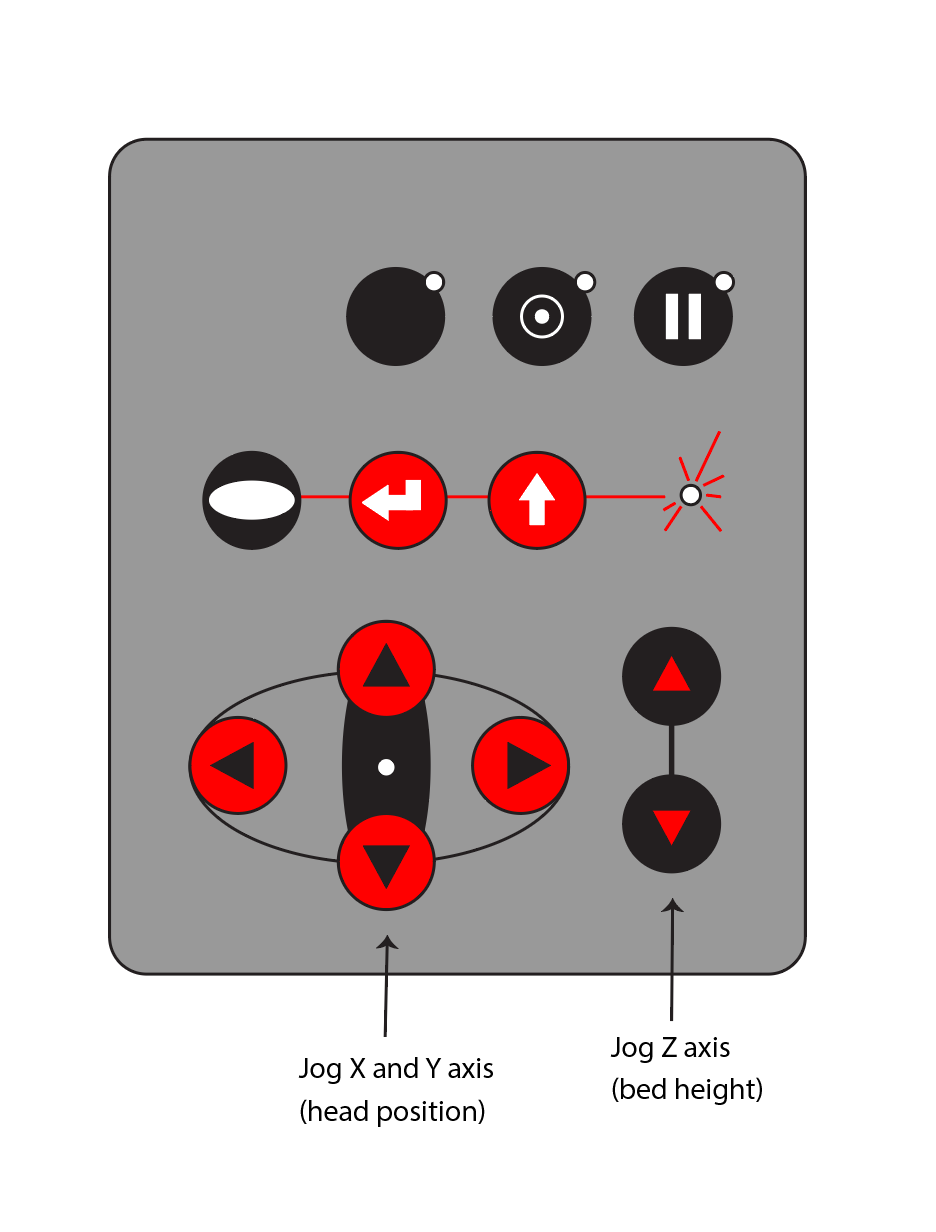 Jog X and Y axis
(head position)

Jog Z axis
(bed height)